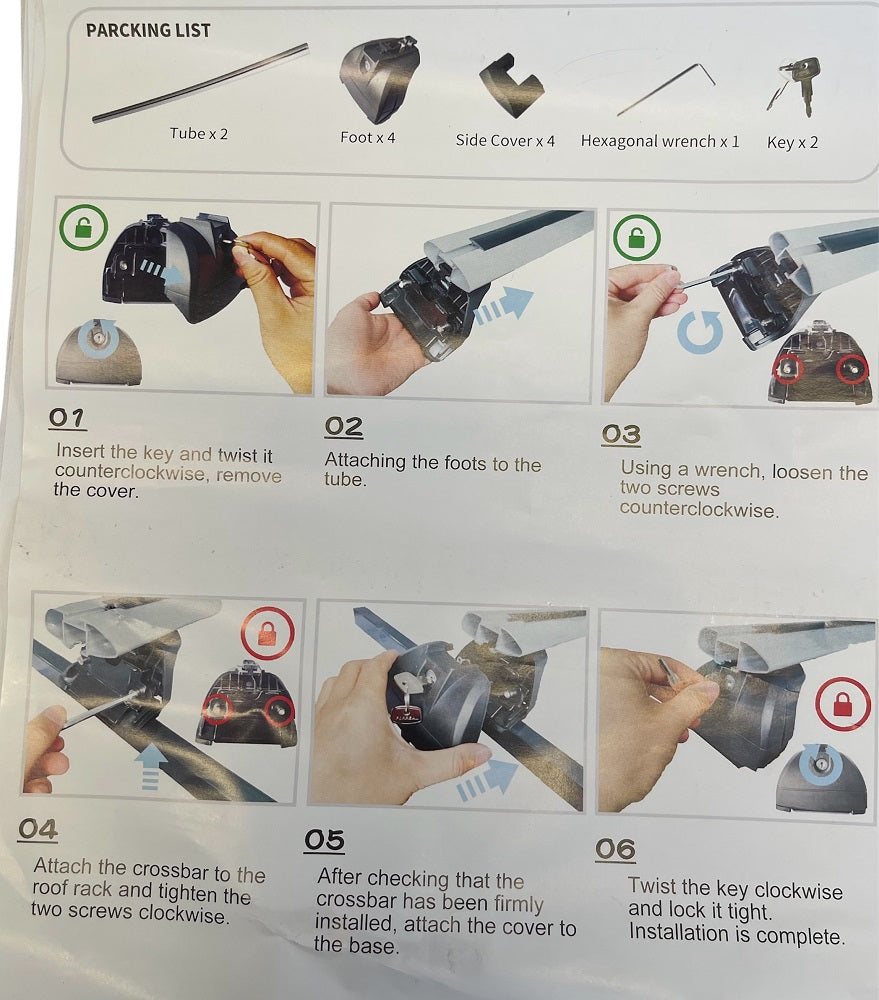 PARCKING LIST

Tube x 2

Foot x 4

Side Cover x 4

Hexagonal wrench x 1

Key x 2

01
Insert the key and twist it counterclockwise, remove the cover.

02
Attaching the foots to the tube.

03
Using a wrench, loosen the two screws counterclockwise.

04
Attach the crossbar to the roof rack and tighten the two screws clockwise.

05
After checking that the crossbar has been firmly installed, attach the cover to the base.

06
Twist the key clockwise and lock it tight. Installation is complete.